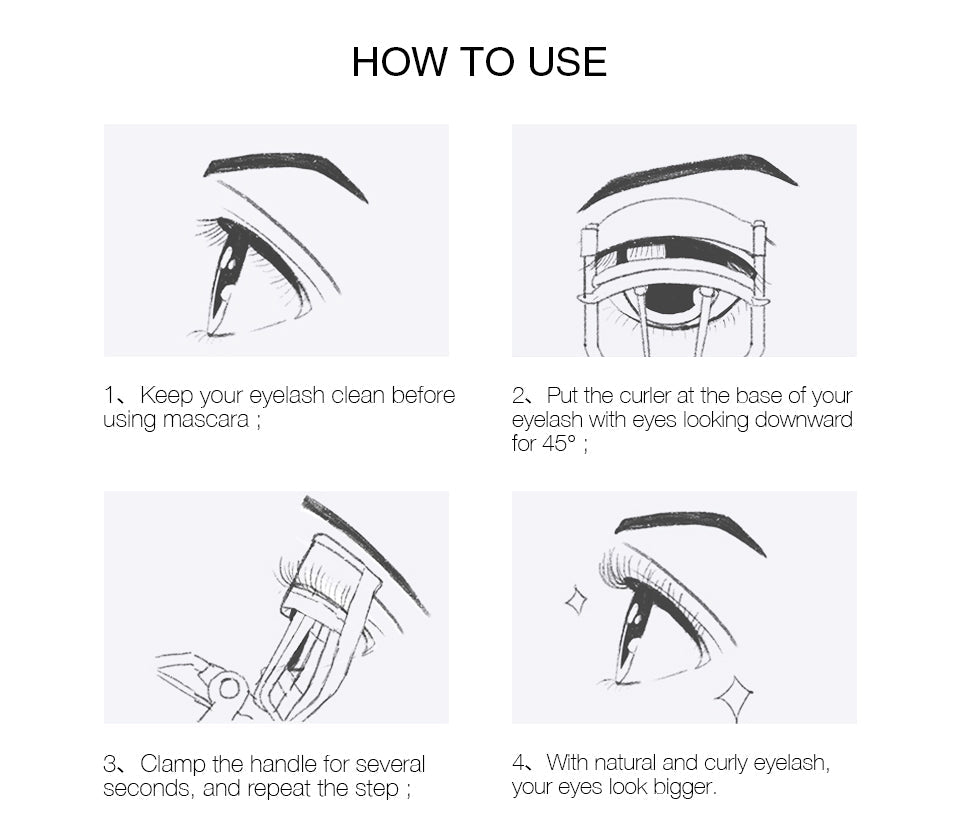 HOW TO USE

1、Keep your eyelash clean before using mascara ;

2、Put the curler at the base of your eyelash with eyes looking downward for 45° ;

3、Clamp the handle for several seconds, and repeat the step ;

4、With natural and curly eyelash, your eyes look bigger.