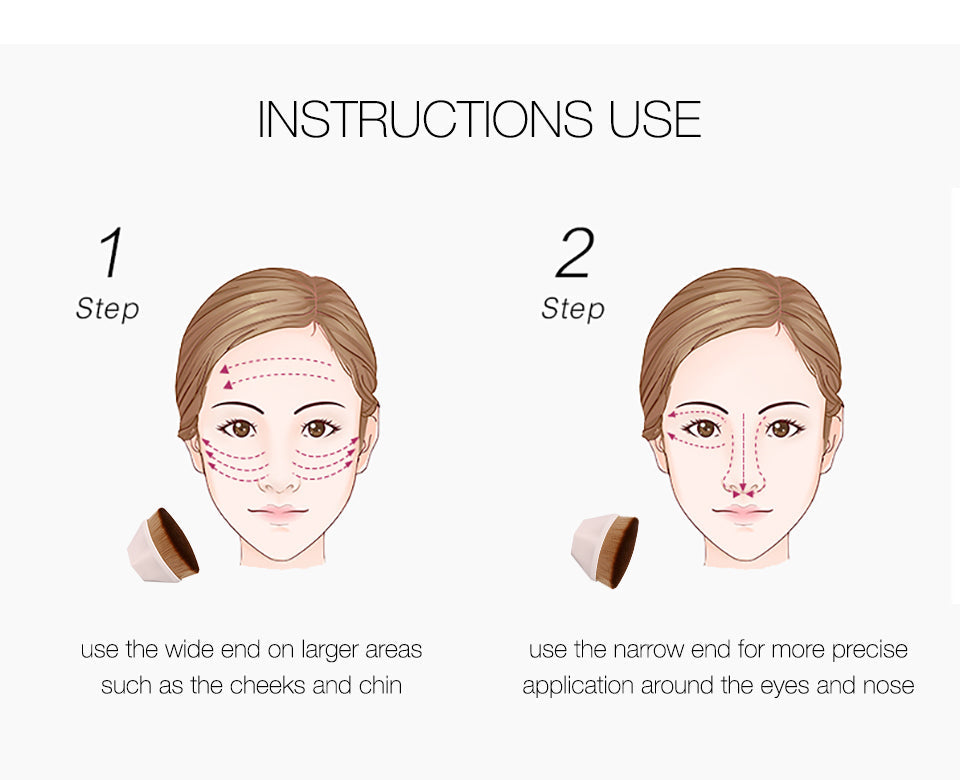 INSTRUCTIONS USE

1
Step

use the wide end on larger areas such as the cheeks and chin

2
Step

use the narrow end for more precise application around the eyes and nose