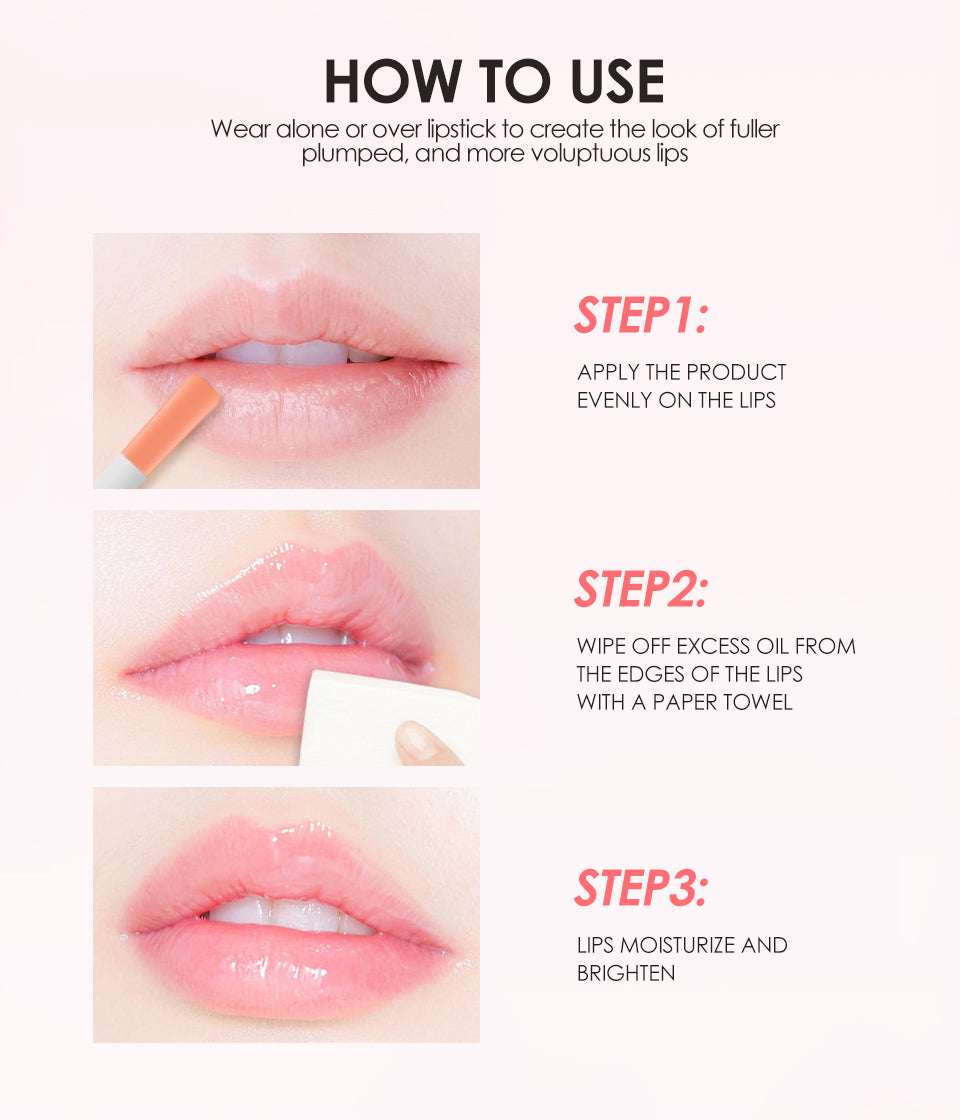 HOW TO USE

Wear alone or over lipstick to create the look of fuller plumped, and more voluptuous lips

STEP1:

APPLY THE PRODUCT EVENLY ON THE LIPS

STEP2:

WIPE OFF EXCESS OIL FROM THE EDGES OF THE LIPS WITH A PAPER TOWEL

STEP3:

LIPS MOISTURIZE AND BRIGHTEN