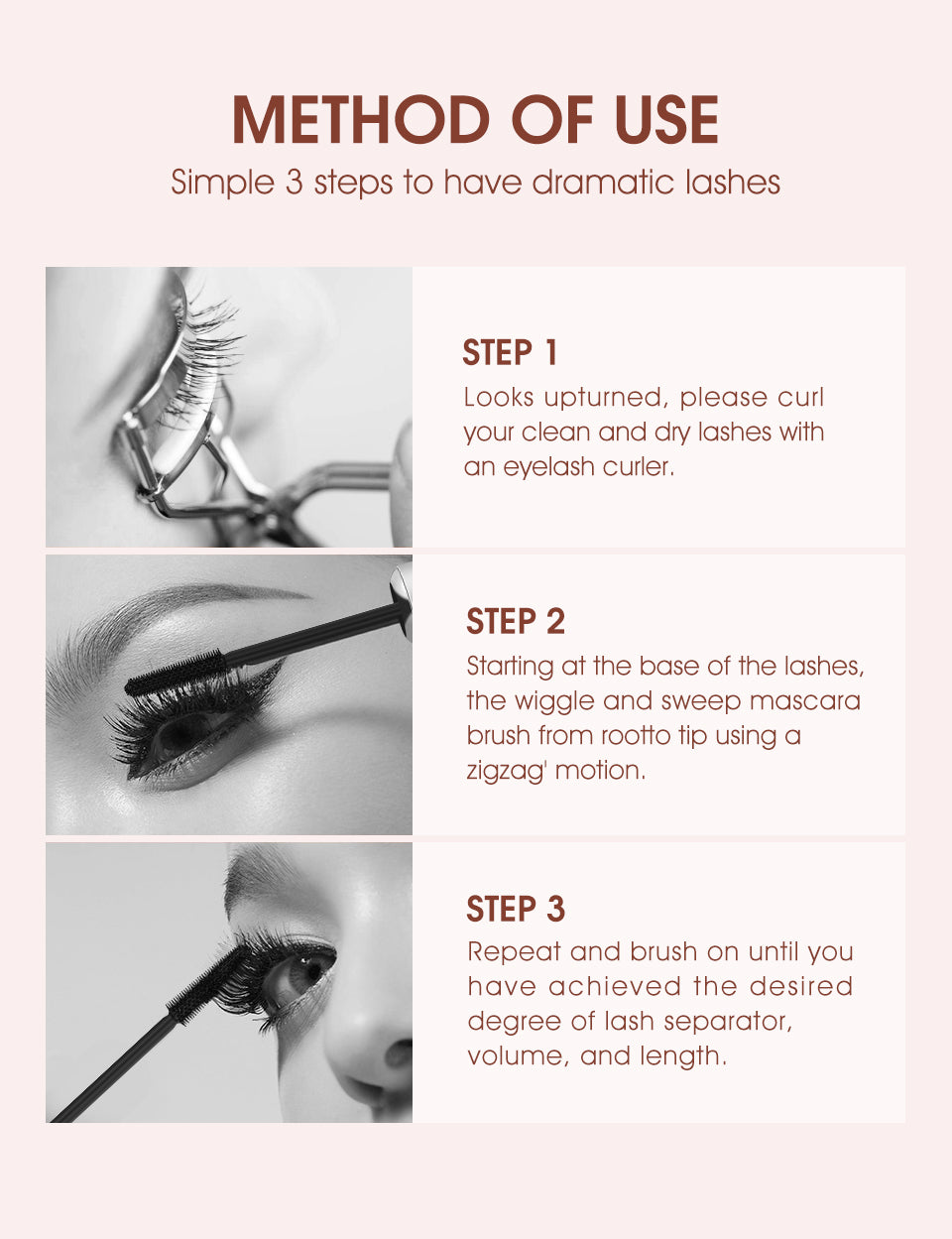 METHOD OF USE
Simple 3 steps to have dramatic lashes

STEP 1
Looks upturned, please curl your clean and dry lashes with an eyelash curler.

STEP 2
Starting at the base of the lashes, the wiggle and sweep mascara brush from rootto tip using a zigzag' motion.

STEP 3
Repeat and brush on until you have achieved the desired degree of lash separator, volume, and length.