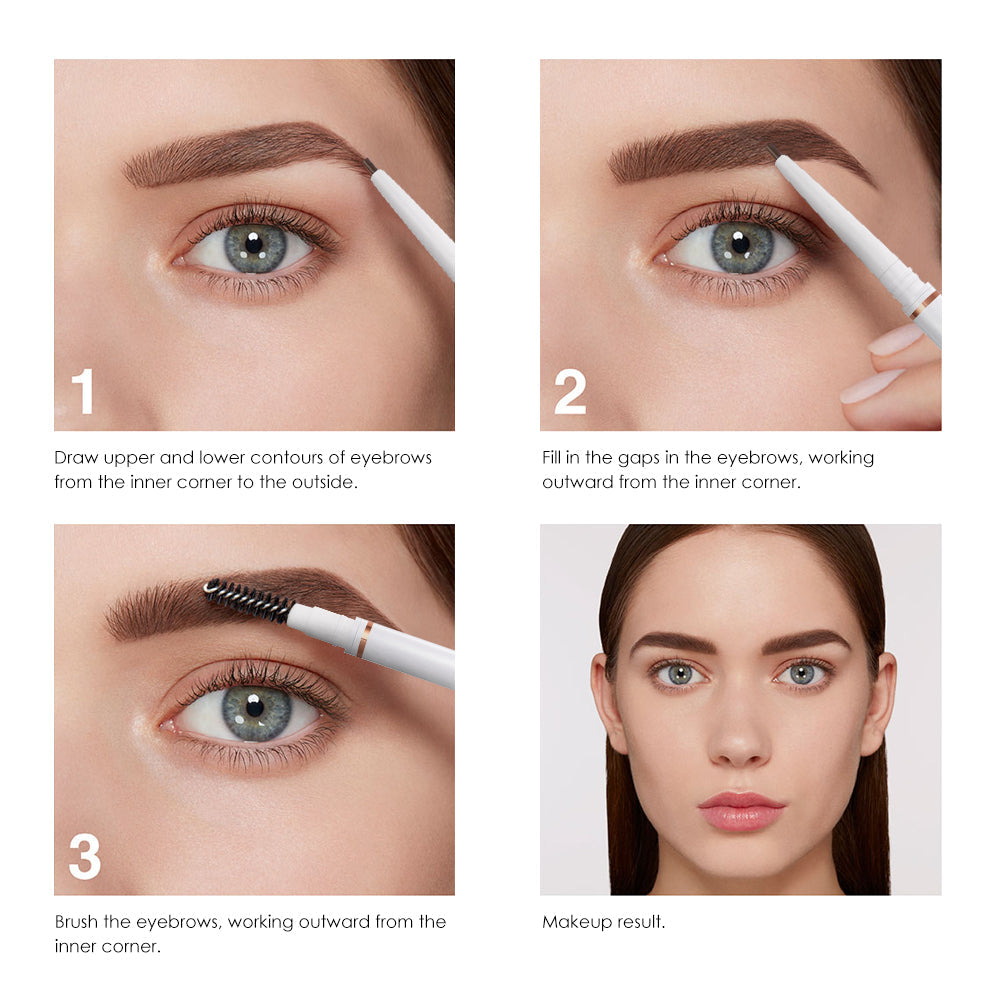 1

Draw upper and lower contours of eyebrows from the inner corner to the outside.

2

Fill in the gaps in the eyebrows, working outward from the inner corner.

3

Brush the eyebrows, working outward from the inner corner.

Makeup result.