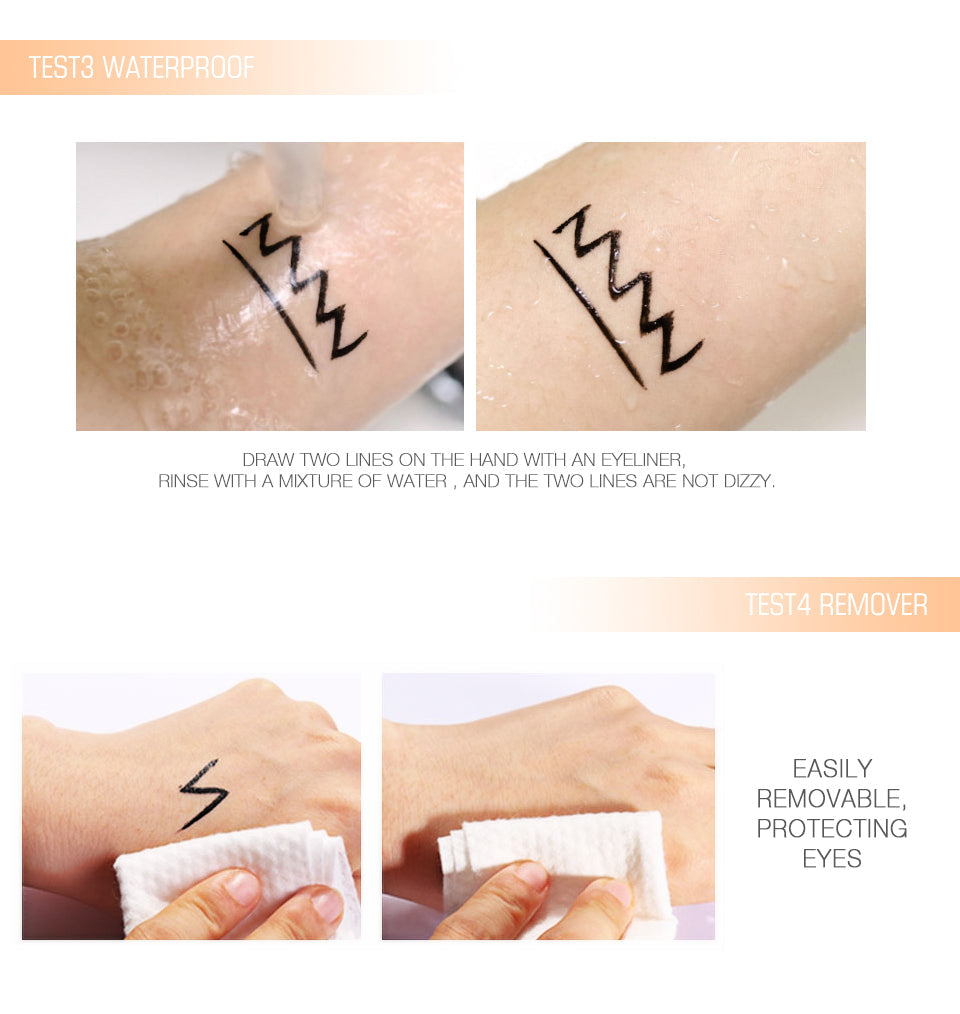 TEST3 WATERPROOF

DRAW TWO LINES ON THE HAND WITH AN EYELINER,
RINSE WITH A MIXTURE OF WATER , AND THE TWO LINES ARE NOT DIZZY.

TEST4 REMOVER

EASILY
REMOVABLE,
PROTECTING
EYES