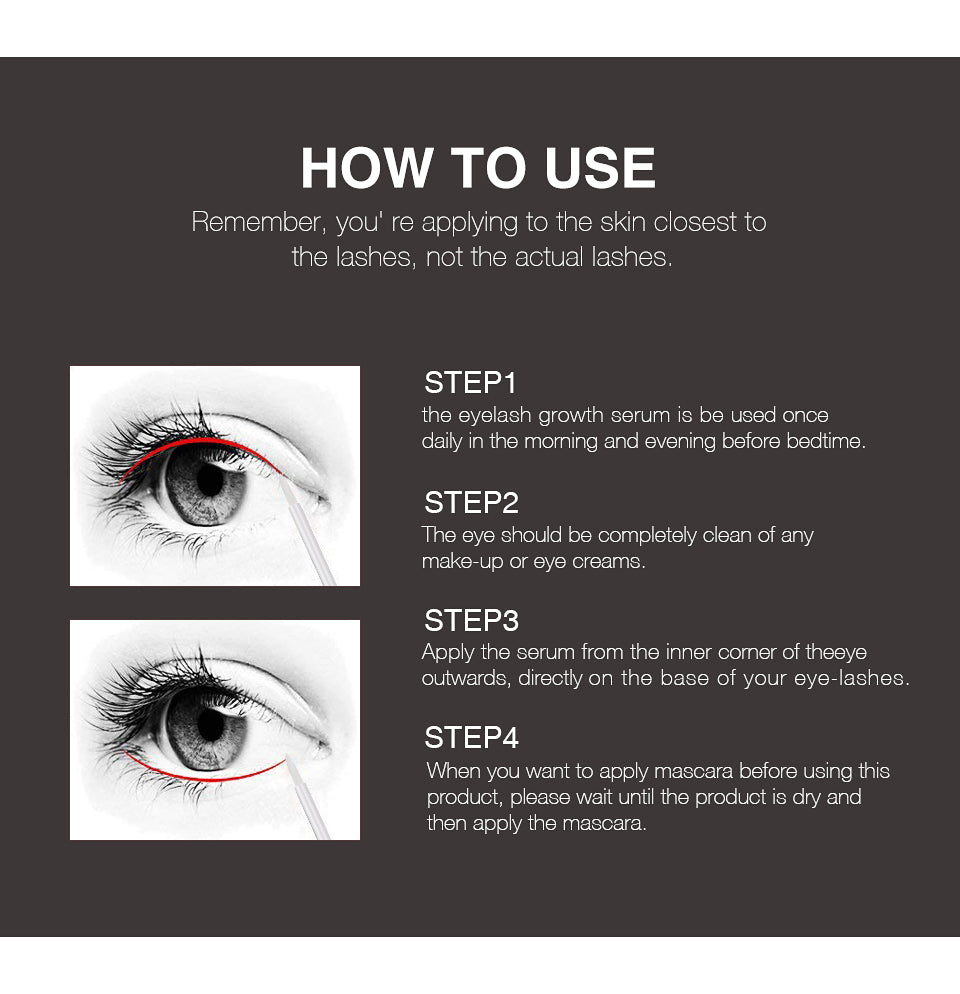 HOW TO USE

Remember, you' re applying to the skin closest to the lashes, not the actual lashes.

STEP1
the eyelash growth serum is be used once daily in the morning and evening before bedtime.

STEP2
The eye should be completely clean of any make-up or eye creams.

STEP3
Apply the serum from the inner corner of theeye outwards, directly on the base of your eye-lashes.

STEP4
When you want to apply mascara before using this product, please wait until the product is dry and then apply the mascara.