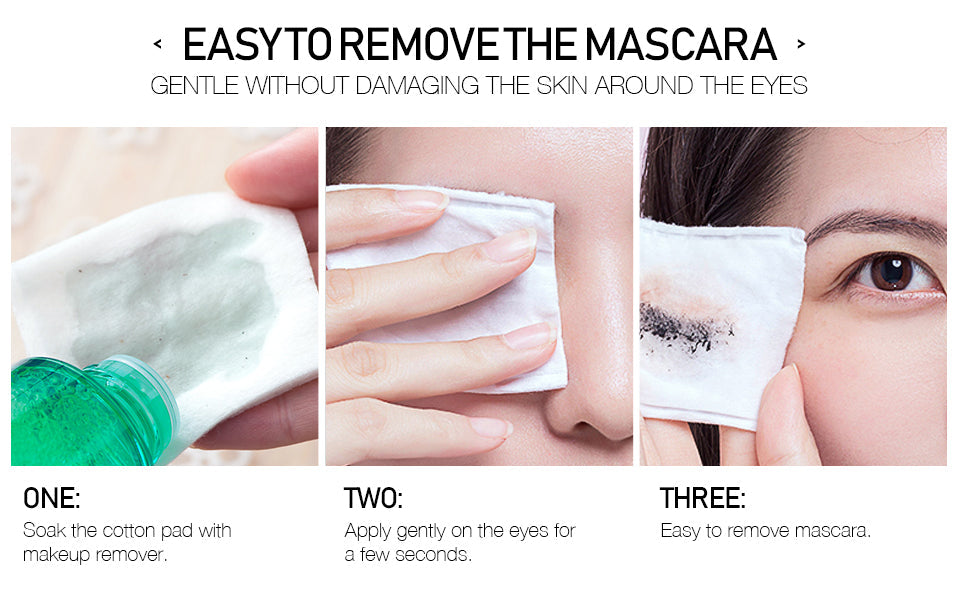 < EASY TO REMOVE THE MASCARA >
GENTLE WITHOUT DAMAGING THE SKIN AROUND THE EYES

ONE:
Soak the cotton pad with makeup remover.

TWO:
Apply gently on the eyes for a few seconds.

THREE:
Easy to remove mascara.