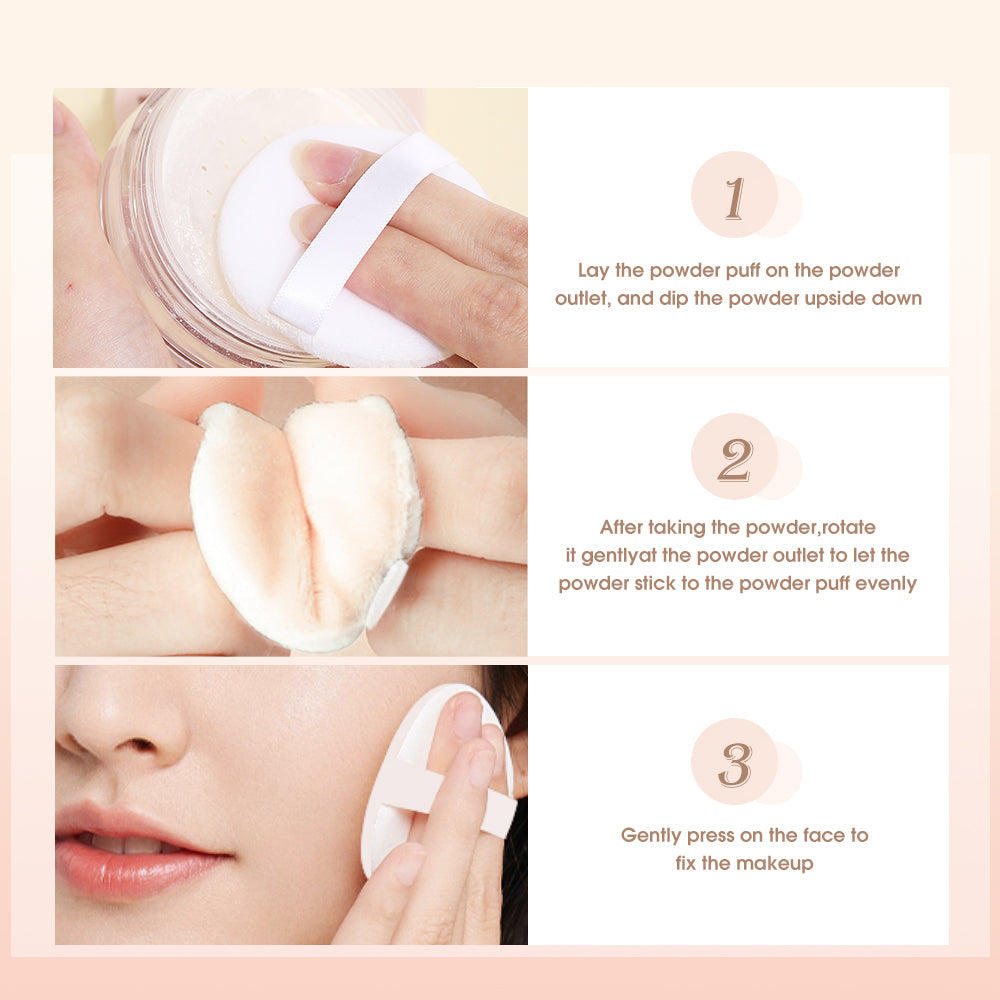 1

Lay the powder puff on the powder outlet, and dip the powder upside down

2

After taking the powder,rotate it gentlyat the powder outlet to let the powder stick to the powder puff evenly

3

Gently press on the face to fix the makeup