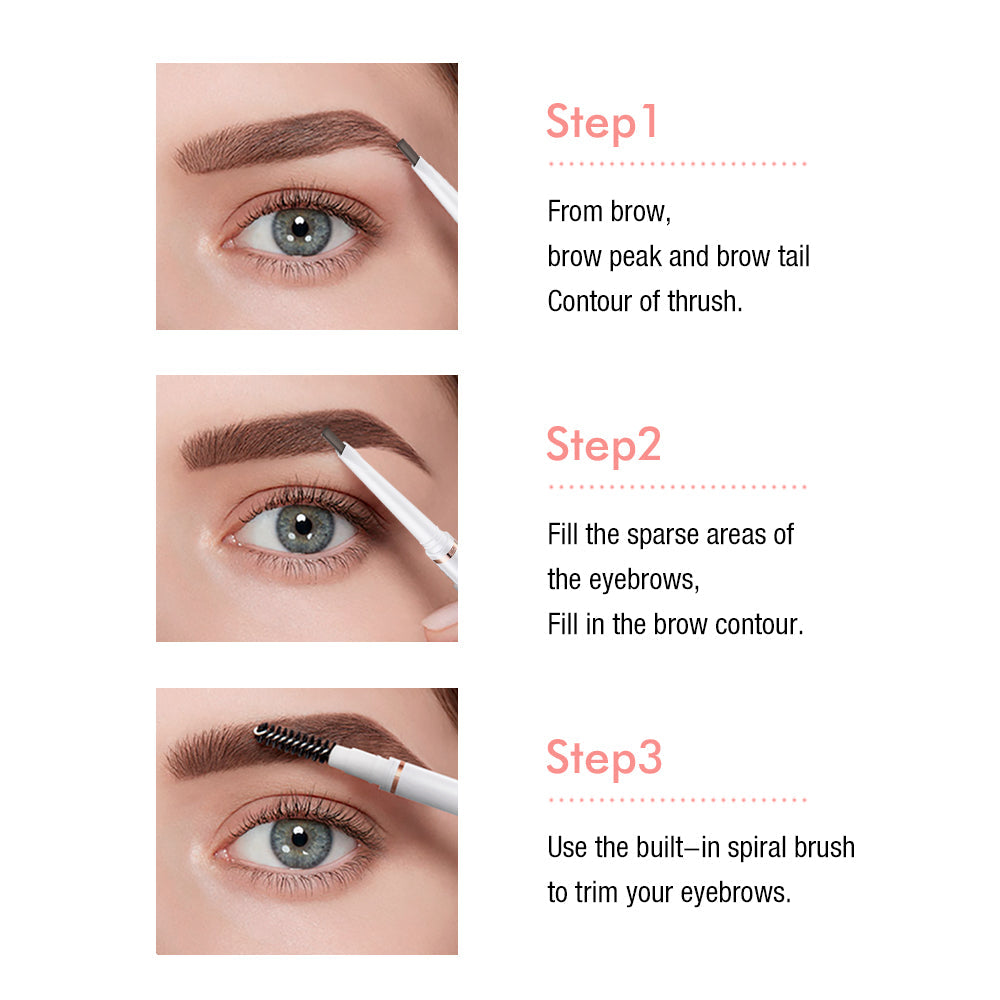 Step1

From brow,
brow peak and brow tail
Contour of thrush.

Step2

Fill the sparse areas of
the eyebrows,
Fill in the brow contour.

Step3

Use the built–in spiral brush
to trim your eyebrows.