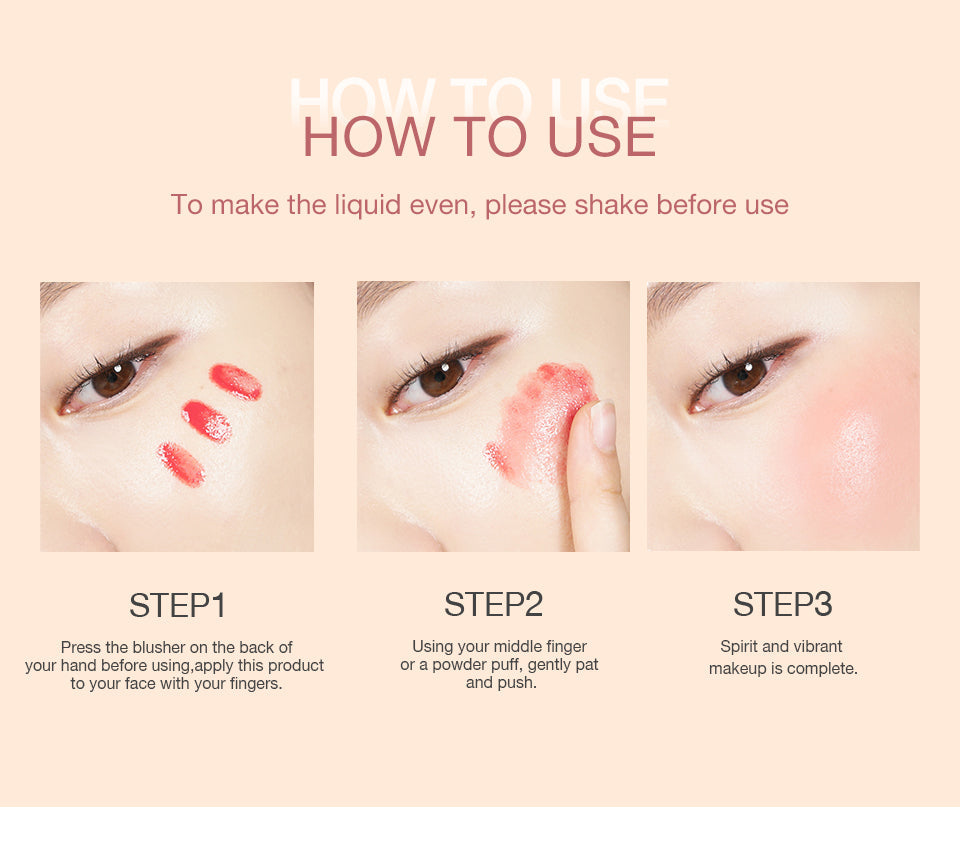 HOW TO USE
HOW TO USE

To make the liquid even, please shake before use

STEP1

Press the blusher on the back of your hand before using,apply this product to your face with your fingers.

STEP2

Using your middle finger or a powder puff, gently pat and push.

STEP3

Spirit and vibrant makeup is complete.