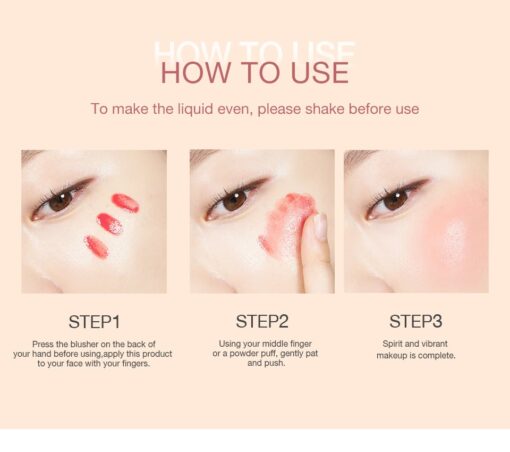 HOW TO USE
HOW TO USE

To make the liquid even, please shake before use

STEP1

Press the blusher on the back of your hand before using,apply this product to your face with your fingers.

STEP2

Using your middle finger or a powder puff, gently pat and push.

STEP3

Spirit and vibrant makeup is complete.