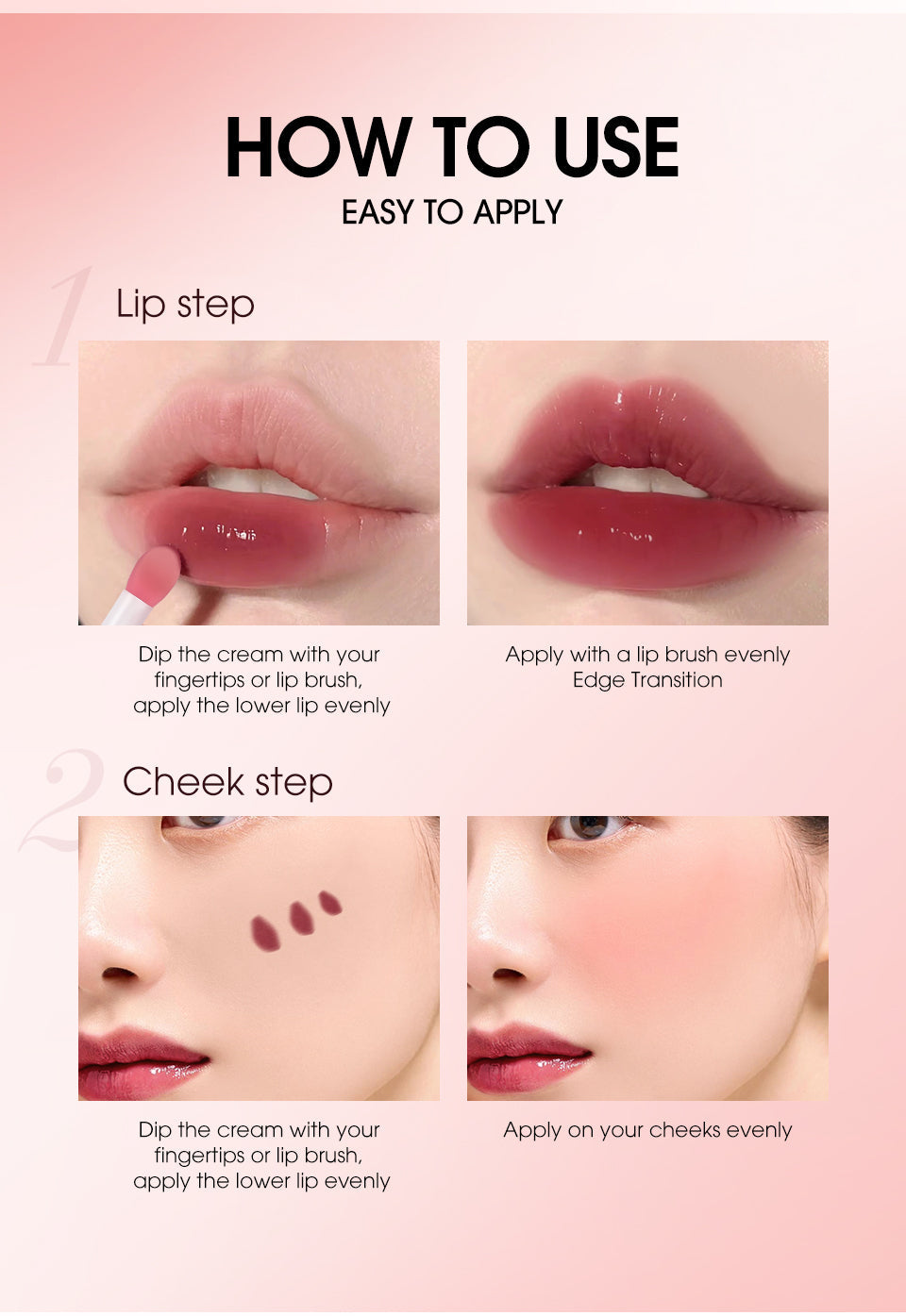 HOW TO USE
EASY TO APPLY

1 Lip step

Dip the cream with your fingertips or lip brush, apply the lower lip evenly

Apply with a lip brush evenly Edge Transition

2 Cheek step

Dip the cream with your fingertips or lip brush, apply the lower lip evenly

Apply on your cheeks evenly