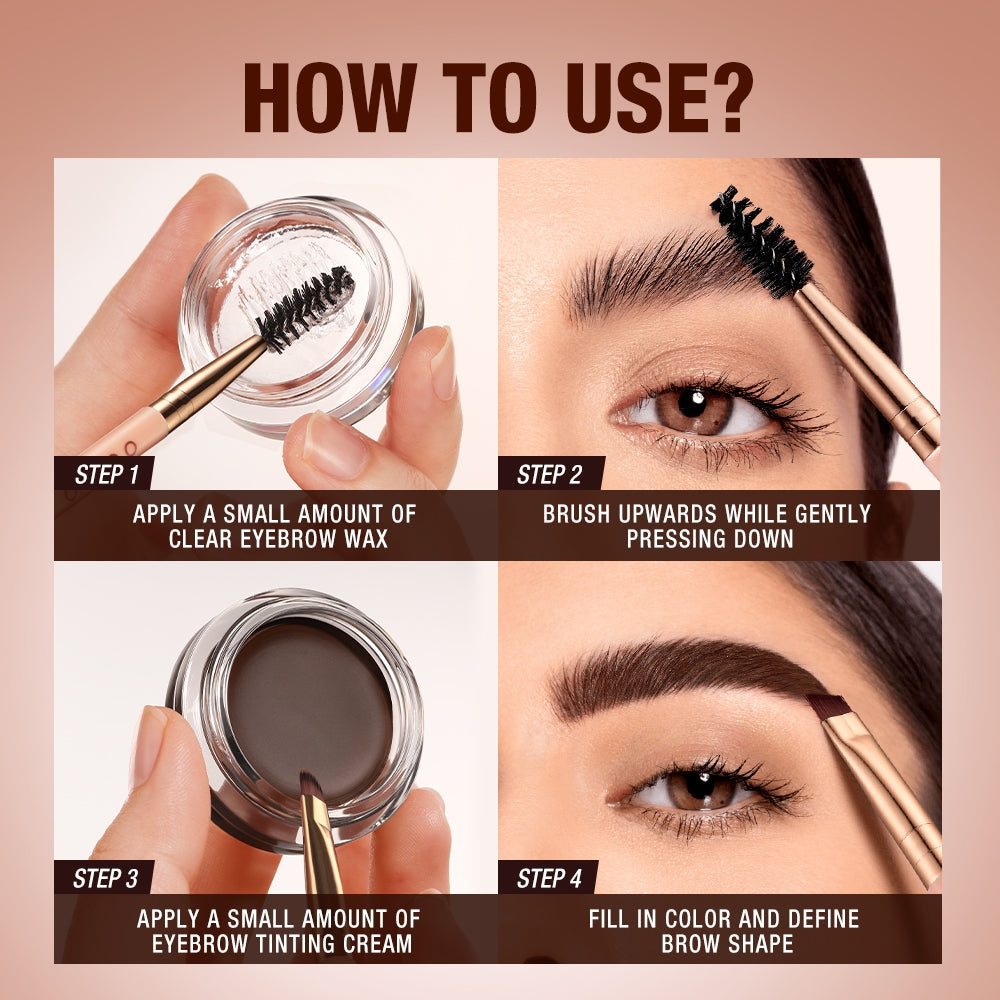 HOW TO USE?

STEP 1
APPLY A SMALL AMOUNT OF CLEAR EYEBROW WAX

STEP 2
BRUSH UPWARDS WHILE GENTLY PRESSING DOWN

STEP 3
APPLY A SMALL AMOUNT OF EYEBROW TINTING CREAM

STEP 4
FILL IN COLOR AND DEFINE BROW SHAPE